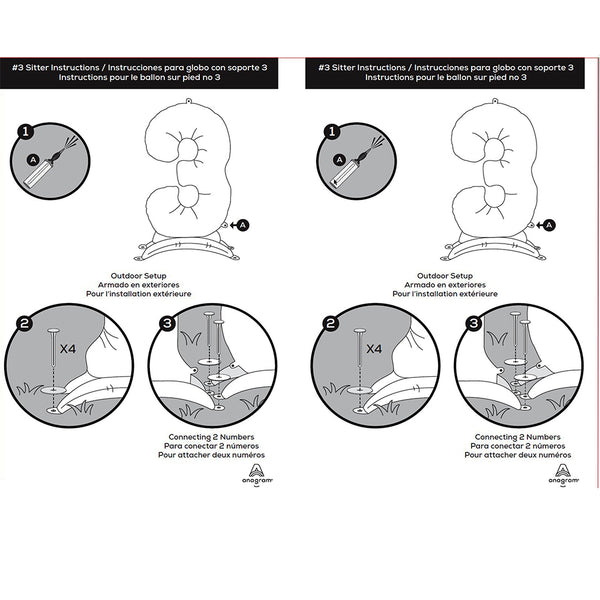 #3 Sitter Instructions / Instrucciones para globo con soporte 3
Instructions pour le ballon sur pied no 3

1

A

A

Outdoor Setup
Armado en exteriores
Pour l'installation extérieure

2

X4

3

Connecting 2 Numbers
Para conectar 2 números
Pour attacher deux numéros

anagram

#3 Sitter Instructions / Instrucciones para globo con soporte 3
Instructions pour le ballon sur pied no 3

1

A

A

Outdoor Setup
Armado en exteriores
Pour l'installation extérieure

2

X4

3

Connecting 2 Numbers
Para conectar 2 números
Pour attacher deux numéros

anagram